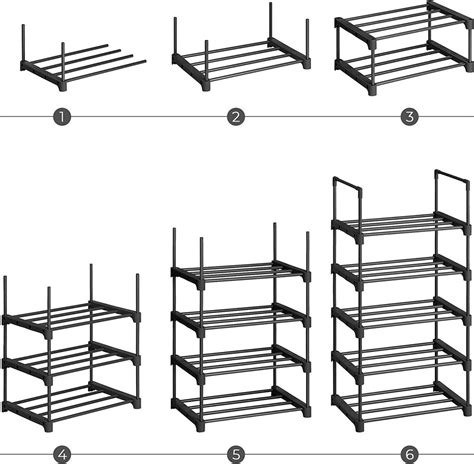 1
2
3
4
5
6