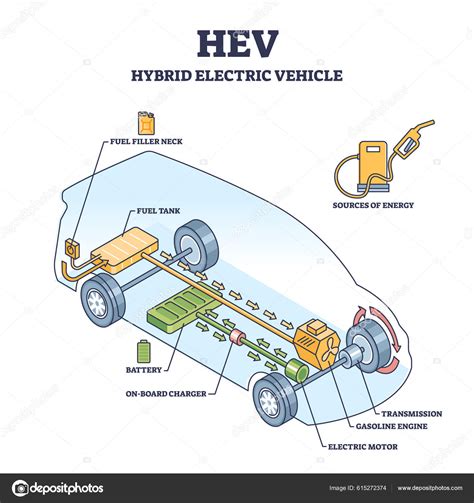 HEV
HYBRID ELECTRIC VEHICLE

FUEL FILLER NECK

SOURCES OF ENERGY

FUEL TANK

BATTERY

ON-BOARD CHARGER

TRANSMISSION

GASOLINE ENGINE

ELECTRIC MOTOR

depositphotos

Image ID: 615272374 www.depositphotos.com